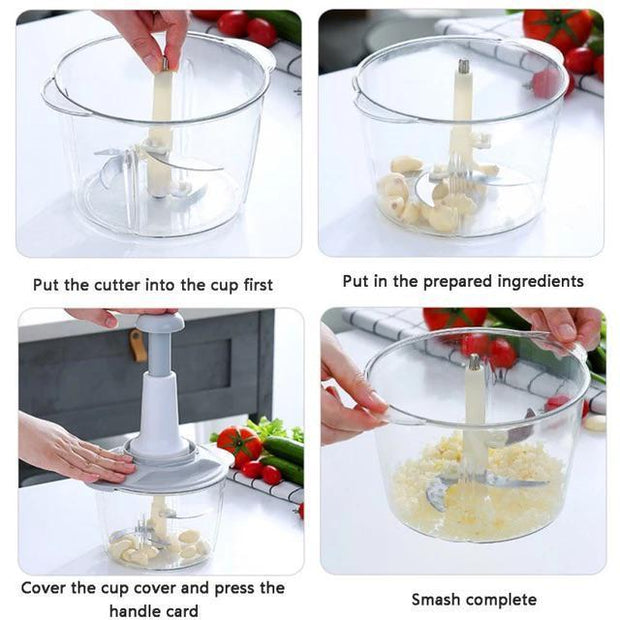 Put the cutter into the cup first

Put in the prepared ingredients

Cover the cup cover and press the handle card

Smash complete