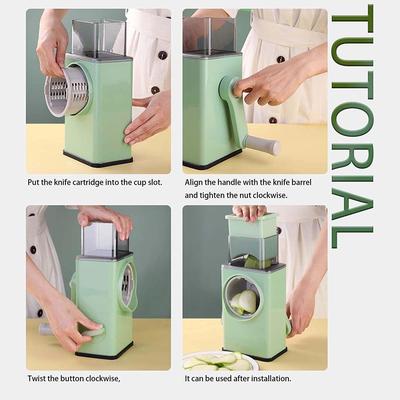 TUTORIAL

Put the knife cartridge into the cup slot.

Align the handle with the knife barrel and tighten the nut clockwise.

Twist the button clockwise,

It can be used after installation.